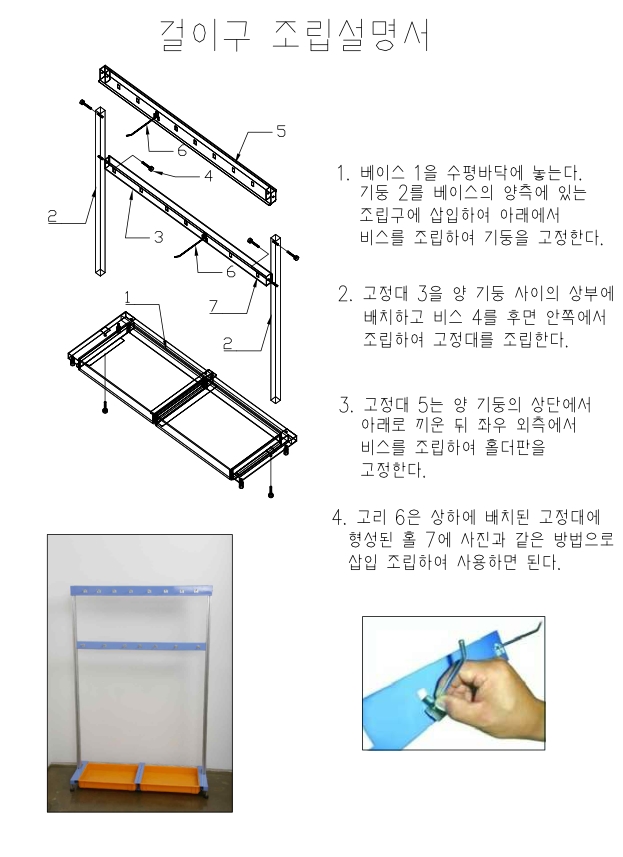 걸이구 조립설명서

5
6
4
2
3
6
7
1
2

1. 베이스 1을 수평바닥에 놓는다. 기둥 2를 베이스의 양측에 있는 조립구에 삽입하여 아래에서 비스를 조립하여 기둥을 고정한다.

2. 고정대 3을 양 기둥 사이의 상부에 배치하고 비스 4를 후면 안쪽에서 조립하여 고정대를 조립한다.

3. 고정대 5는 양 기둥의 상단에서 아래로 끼운 뒤 좌우 외측에서 비스를 조립하여 홀더판을 고정한다.

4. 고리 6은 상하에 배치된 고정대에 형성된 홀 7에 사진과 같은 방법으로 삽입 조립하여 사용하면 된다.